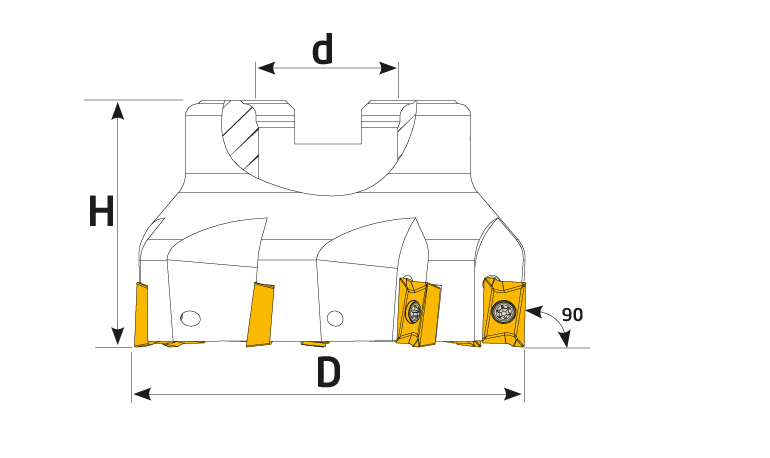 d
H
90
D