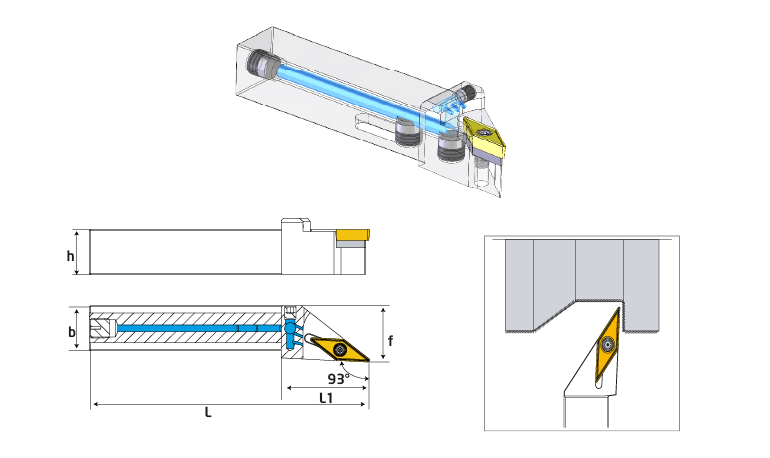 h
b
f
93°
L1
L