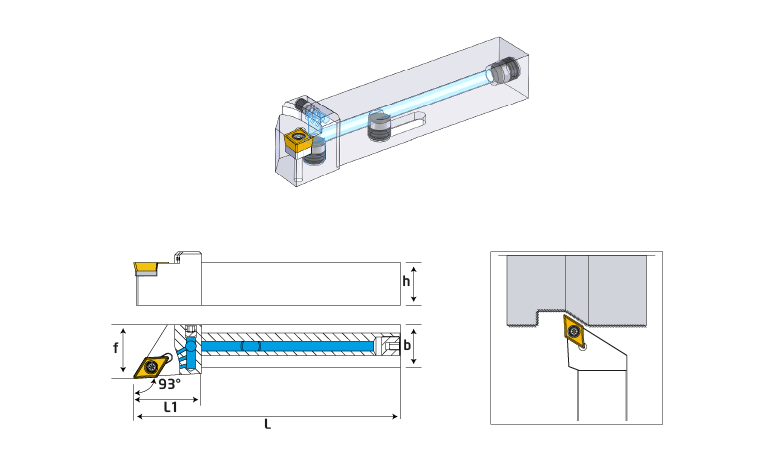 h
f
b
93°
L1
L