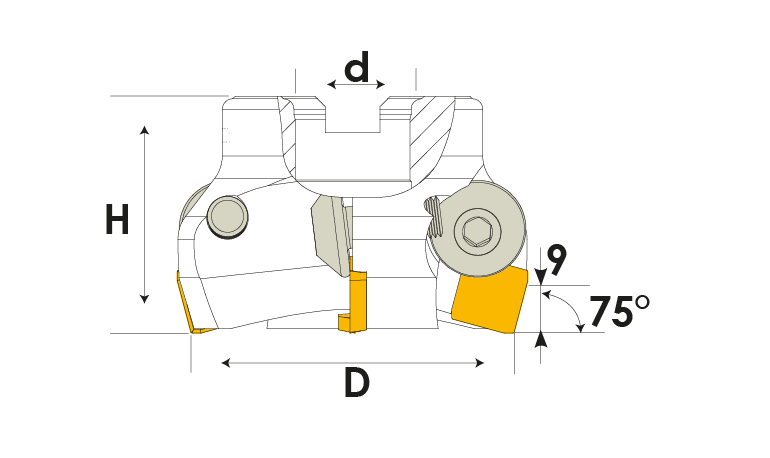 d
H
9
75°
D